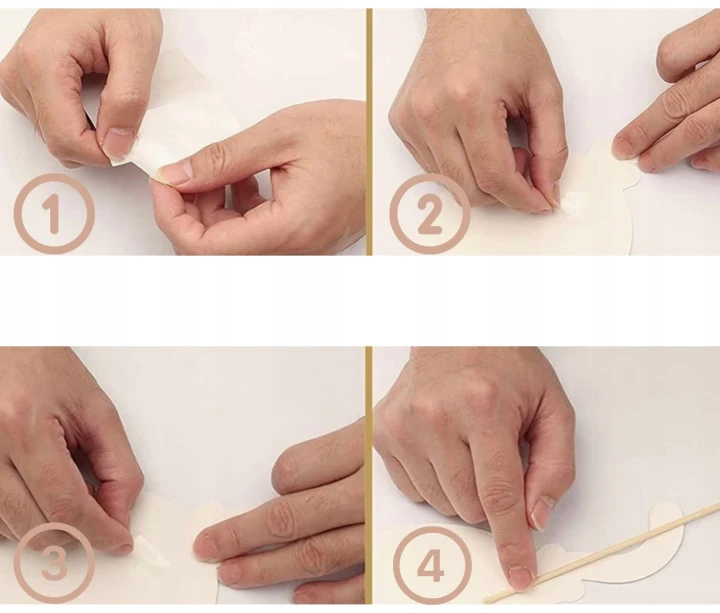 1
2
3
4