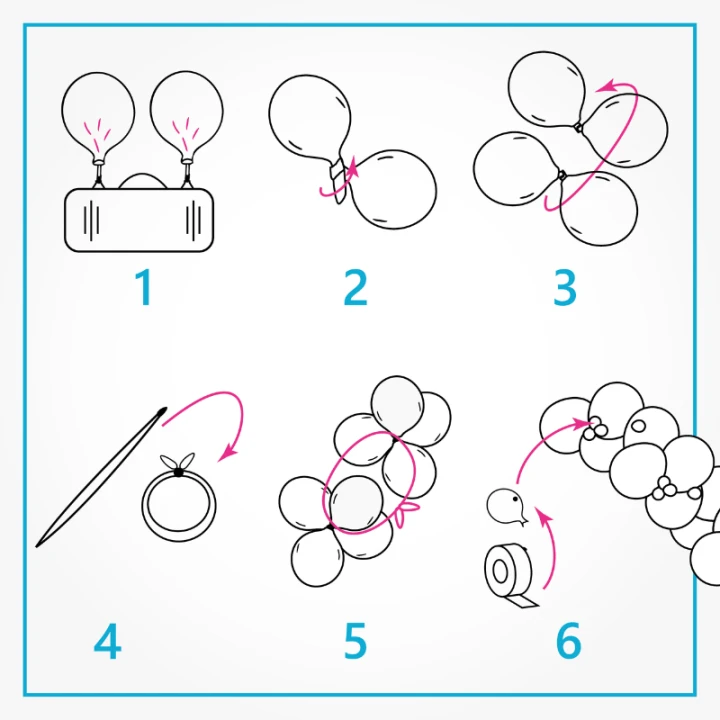 1

2

3

4

5

6