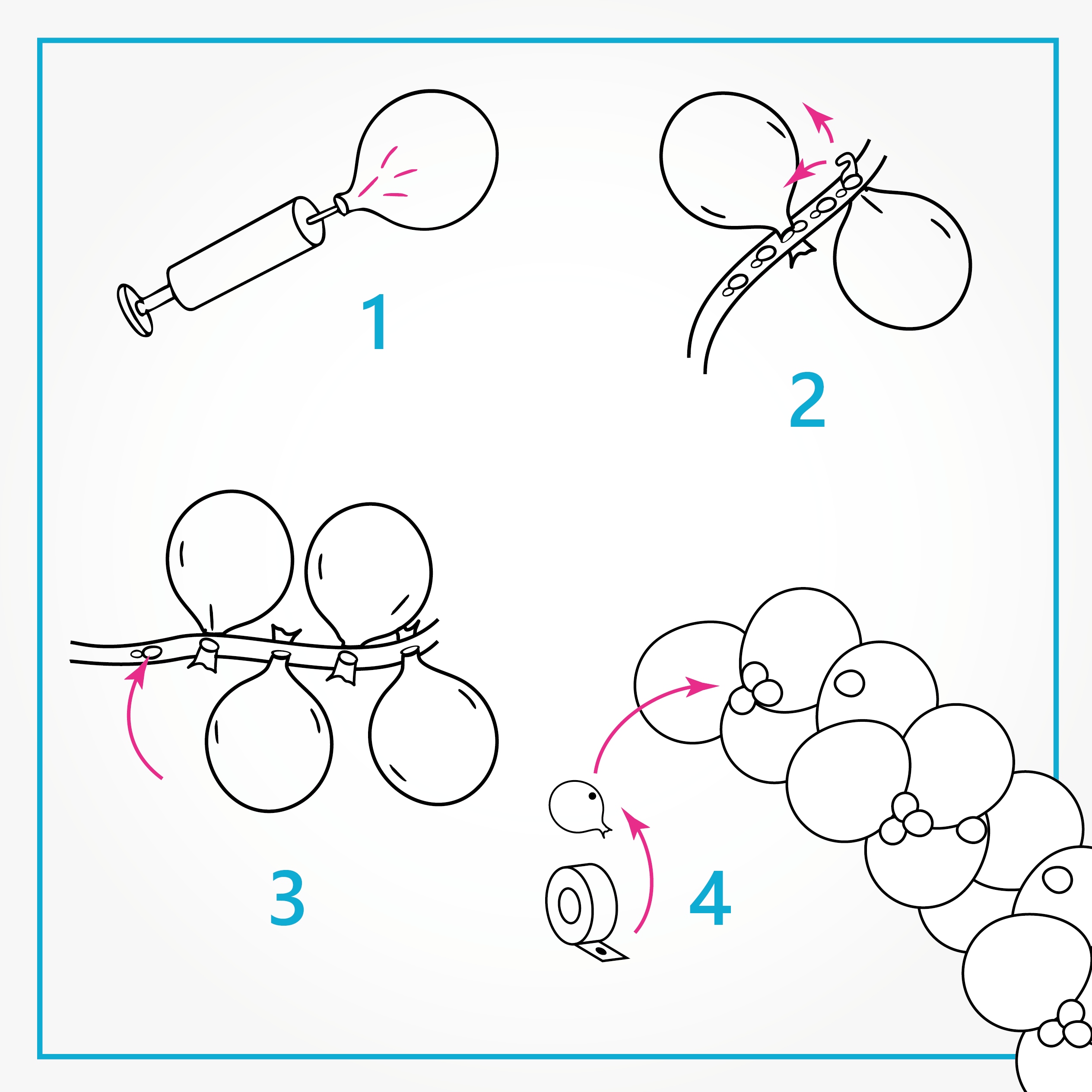 1

2

3

4