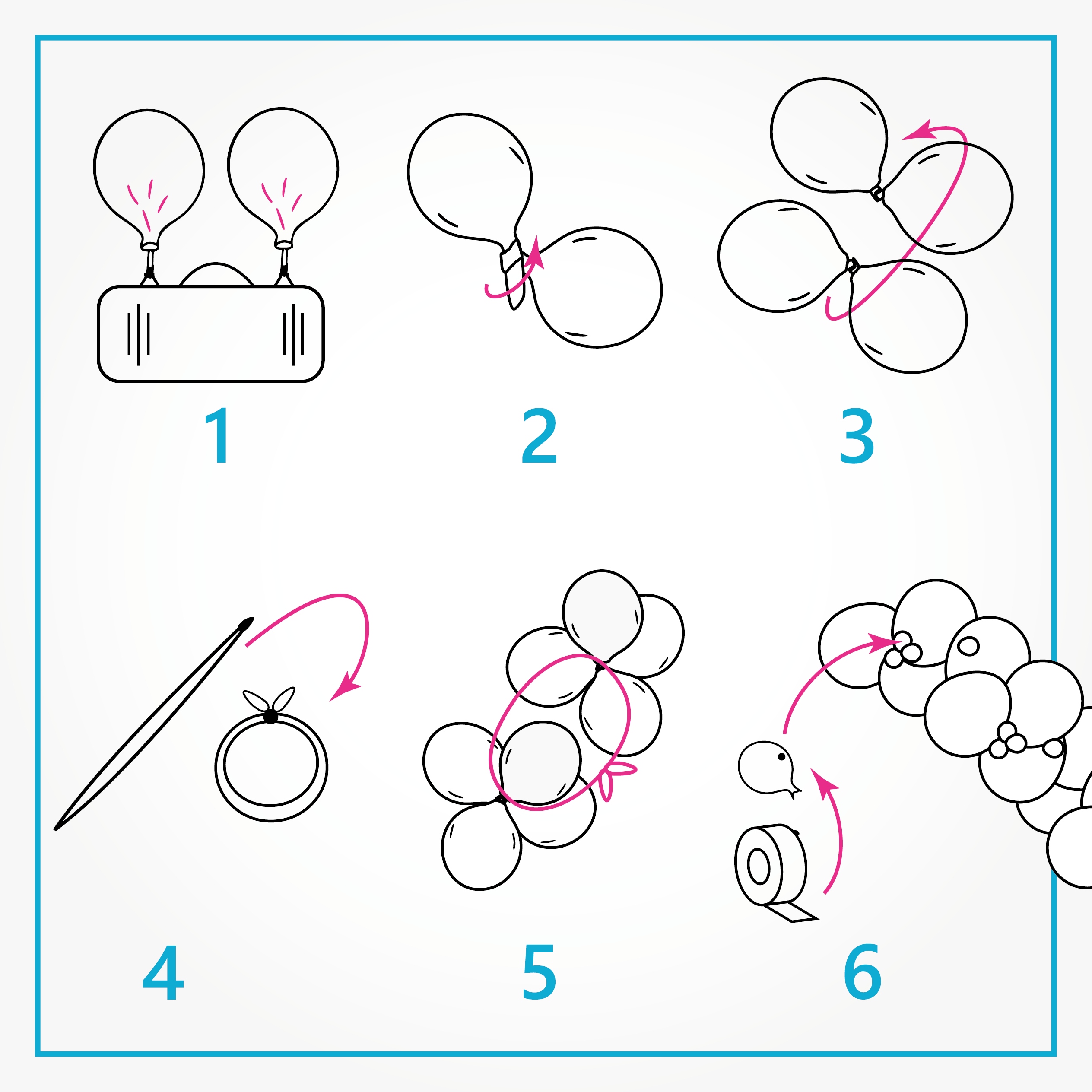 1

2

3

4

5

6