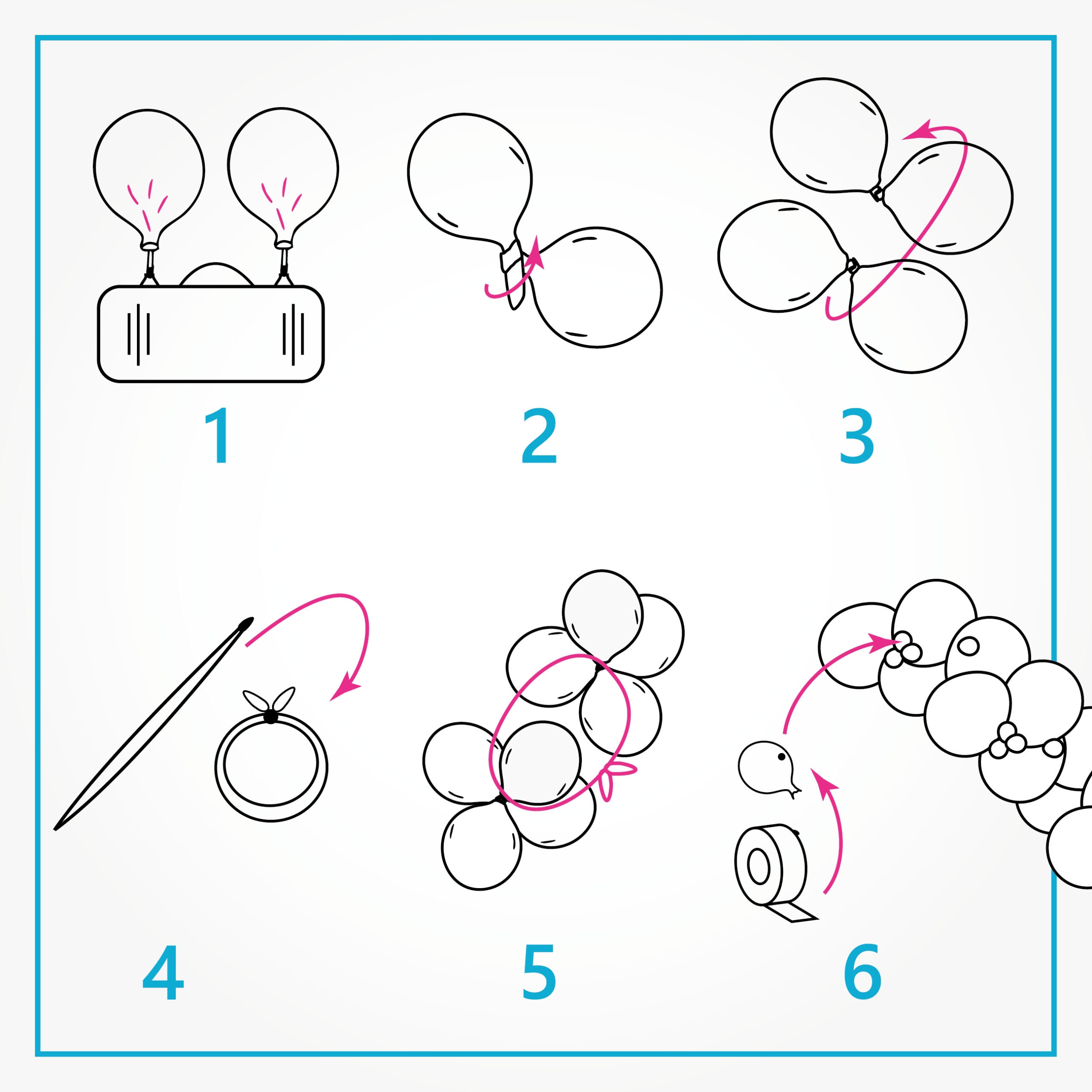 1

2

3

4

5

6