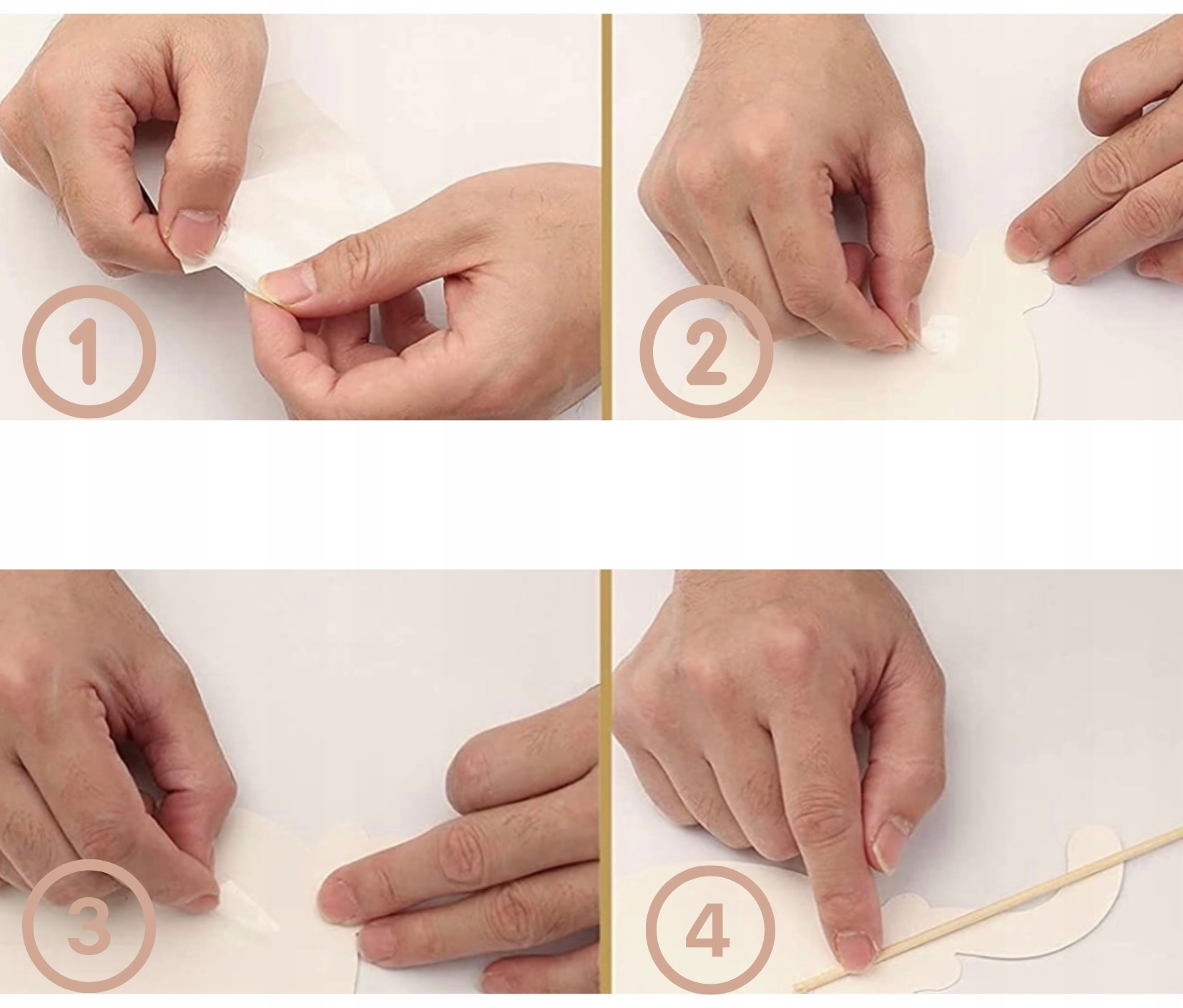 1

2

3

4